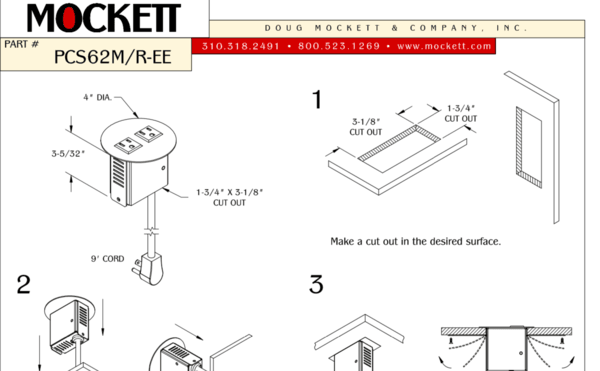 MOCKETT

DOUG MOCKETT & COMPANY, INC.

PART #
PCS62M/R-EE

310.318.2491 • 800.523.1269 • www.mockett.com

4" DIA.

3-5/32"

1-3/4" X 3-1/8" CUT OUT

9' CORD

1

3-1/8" CUT OUT

1-3/4" CUT OUT

Make a cut out in the desired surface.

2

3